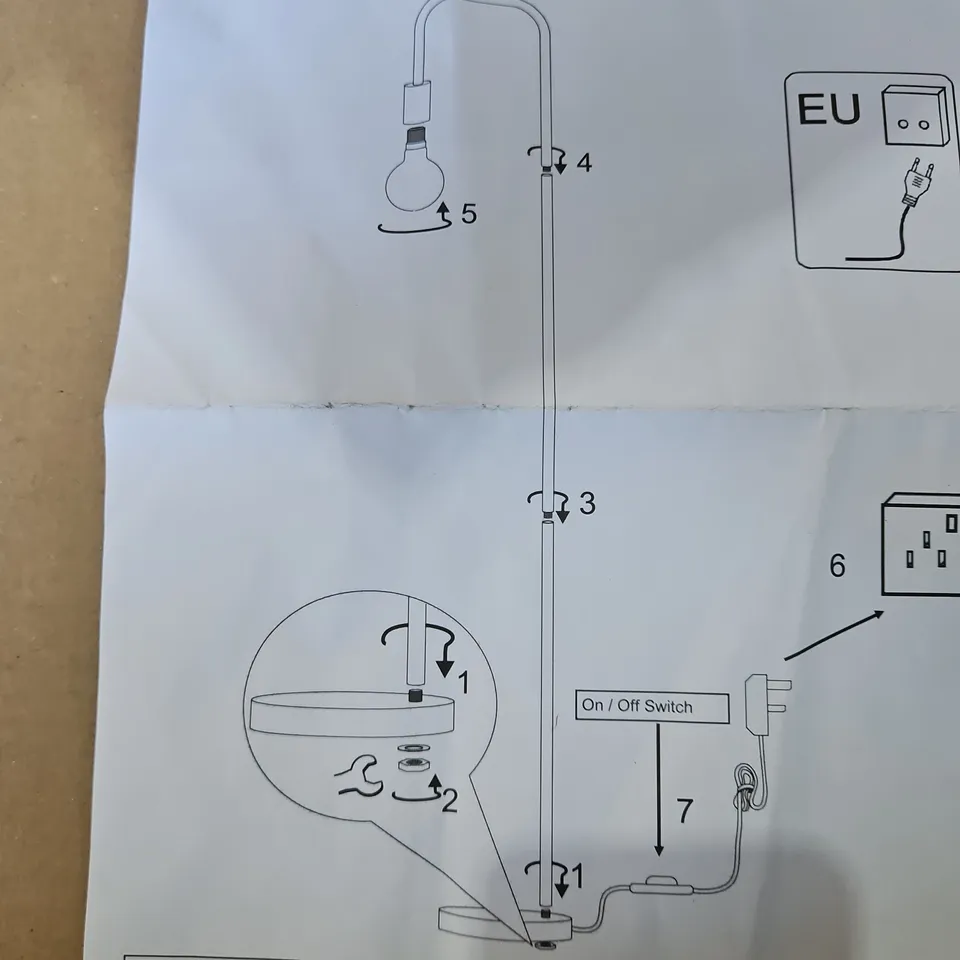 EU

4

5

3

6

1

On / Off Switch

2

7

1