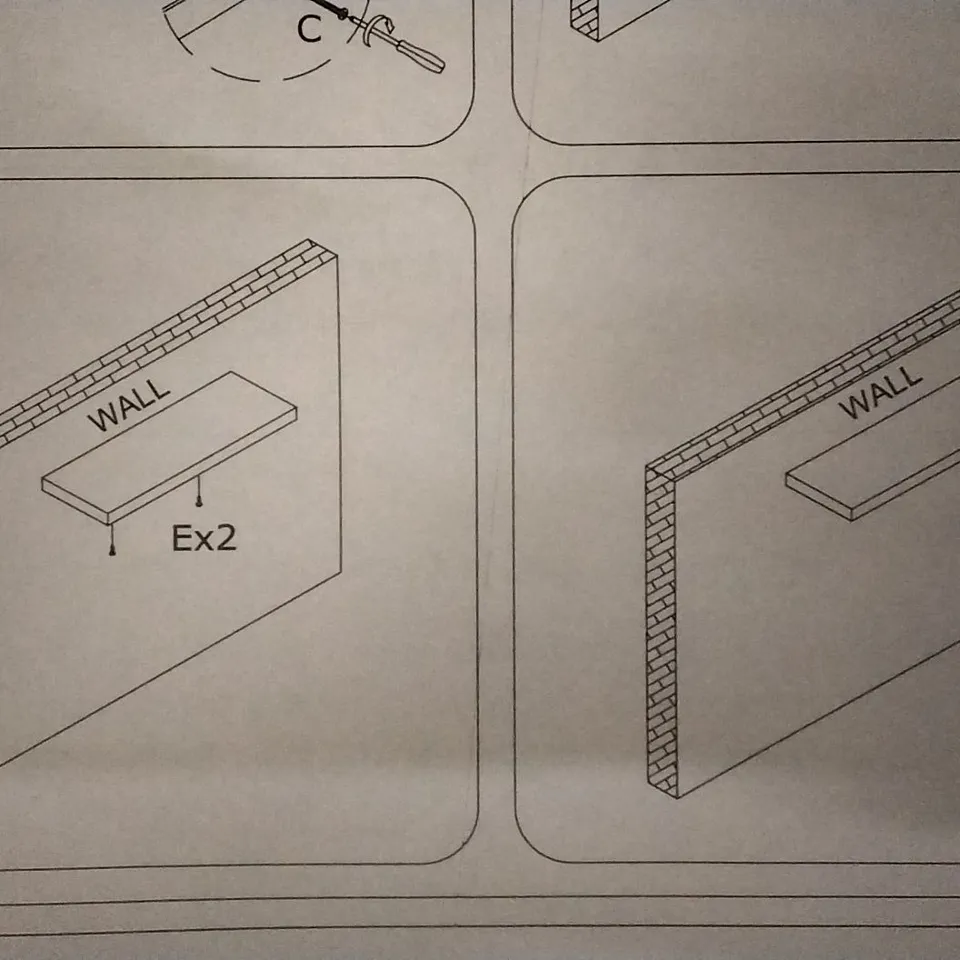 C

WALL

Ex2

WALL